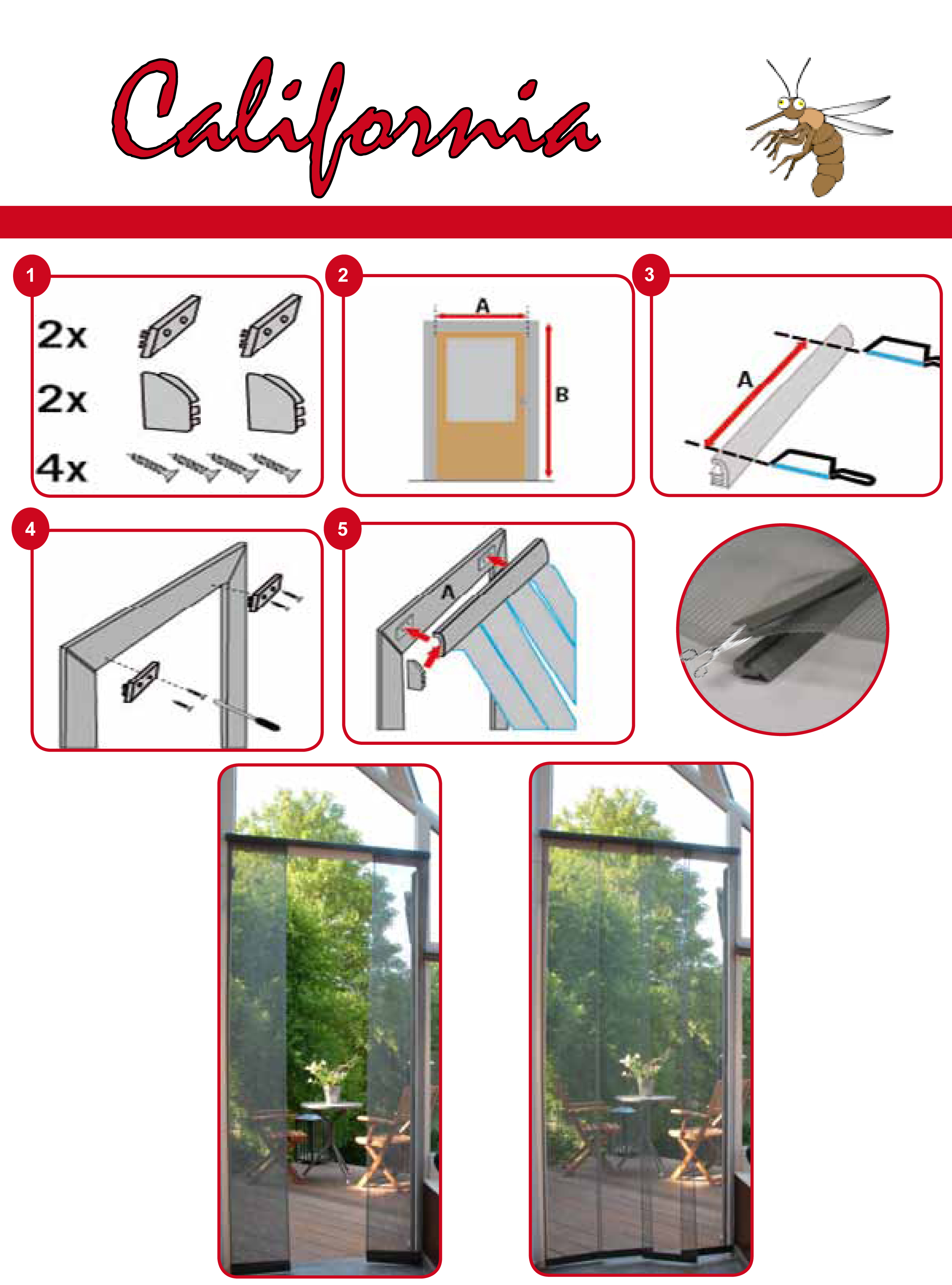 California

1
2x
2x
4x

2
A
B

3
A

4

5
A